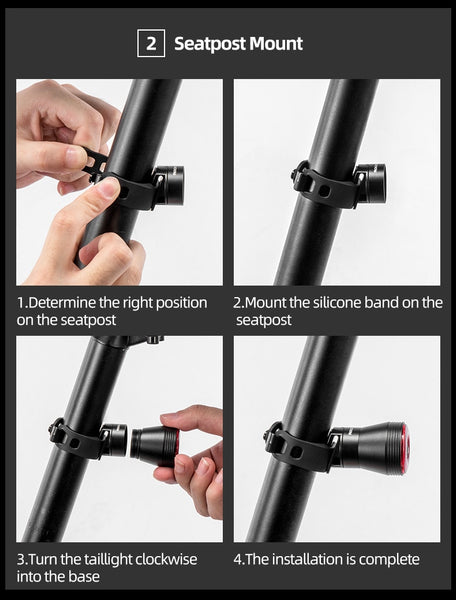 2 Seatpost Mount

1.Determine the right position on the seatpost

2.Mount the silicone band on the seatpost

3.Turn the taillight clockwise into the base

4.The installation is complete